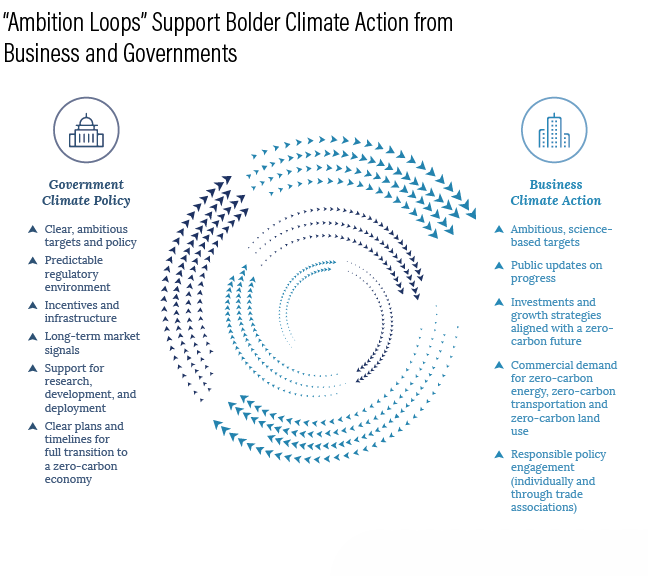 "Ambition Loops" Support Bolder Climate Action from Business and Governments

Government Climate Policy

▲ Clear, ambitious targets and policy
▲ Predictable regulatory environment
▲ Incentives and infrastructure
▲ Long-term market signals
▲ Support for research, development, and deployment
▲ Clear plans and timelines for full transition to a zero-carbon economy

Business Climate Action

▲ Ambitious, science-based targets
▲ Public updates on progress
▲ Investments and growth strategies aligned with a zero-carbon future
▲ Commercial demand for zero-carbon energy, zero-carbon transportation and zero-carbon land use
▲ Responsible policy engagement (individually and through trade associations)